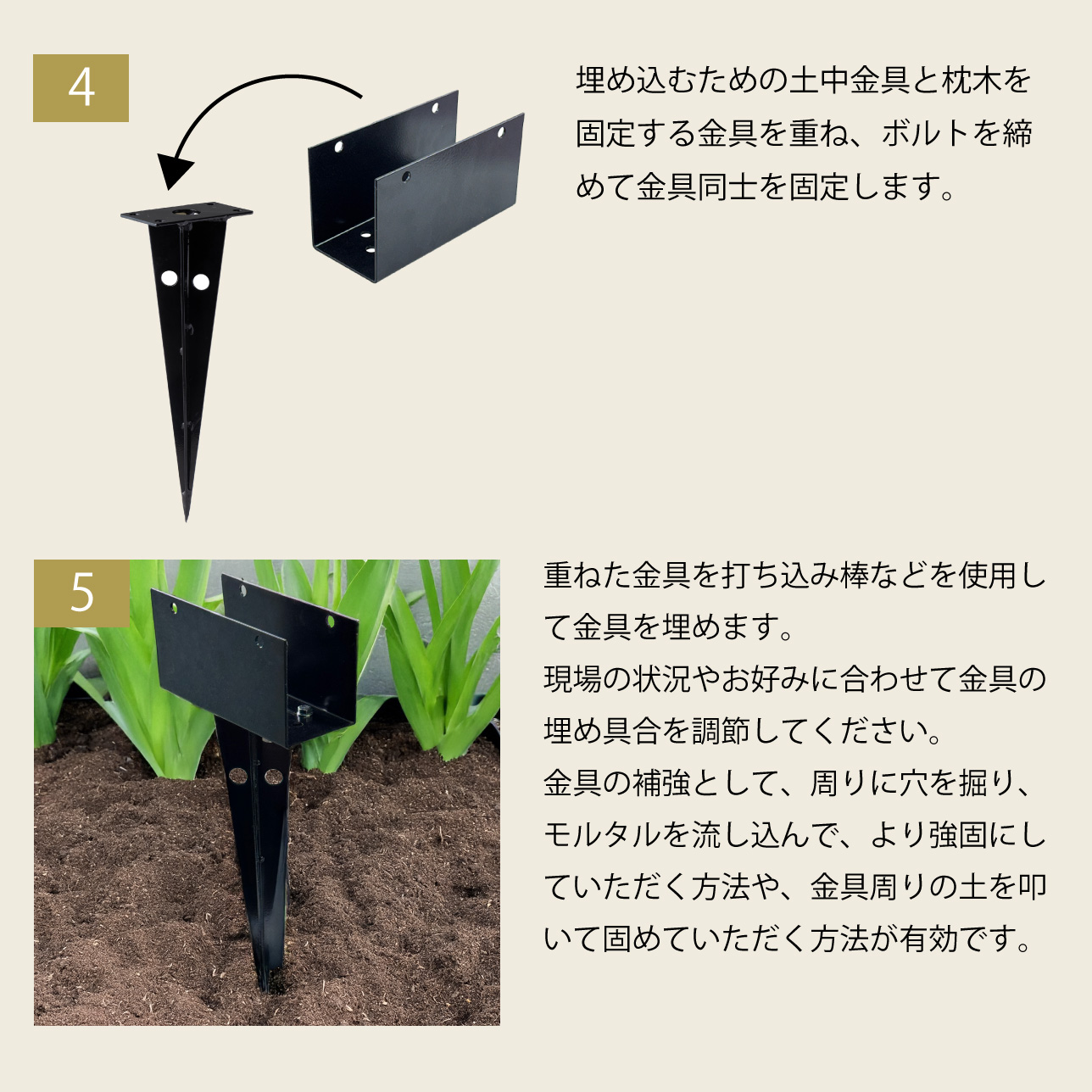 4

埋め込むための土中金具と枕木を固定する金具を重ね、ボルトを締めて金具同士を固定します。

5

重ねた金具を打ち込み棒などを使用して金具を埋めます。
現場の状況やお好みに合わせて金具の埋め具合を調節してください。
金具の補強として、周りに穴を掘り、モルタルを流し込んで、より強固にしていただく方法や、金具周りの土を叩いて固めていただく方法が有効です。