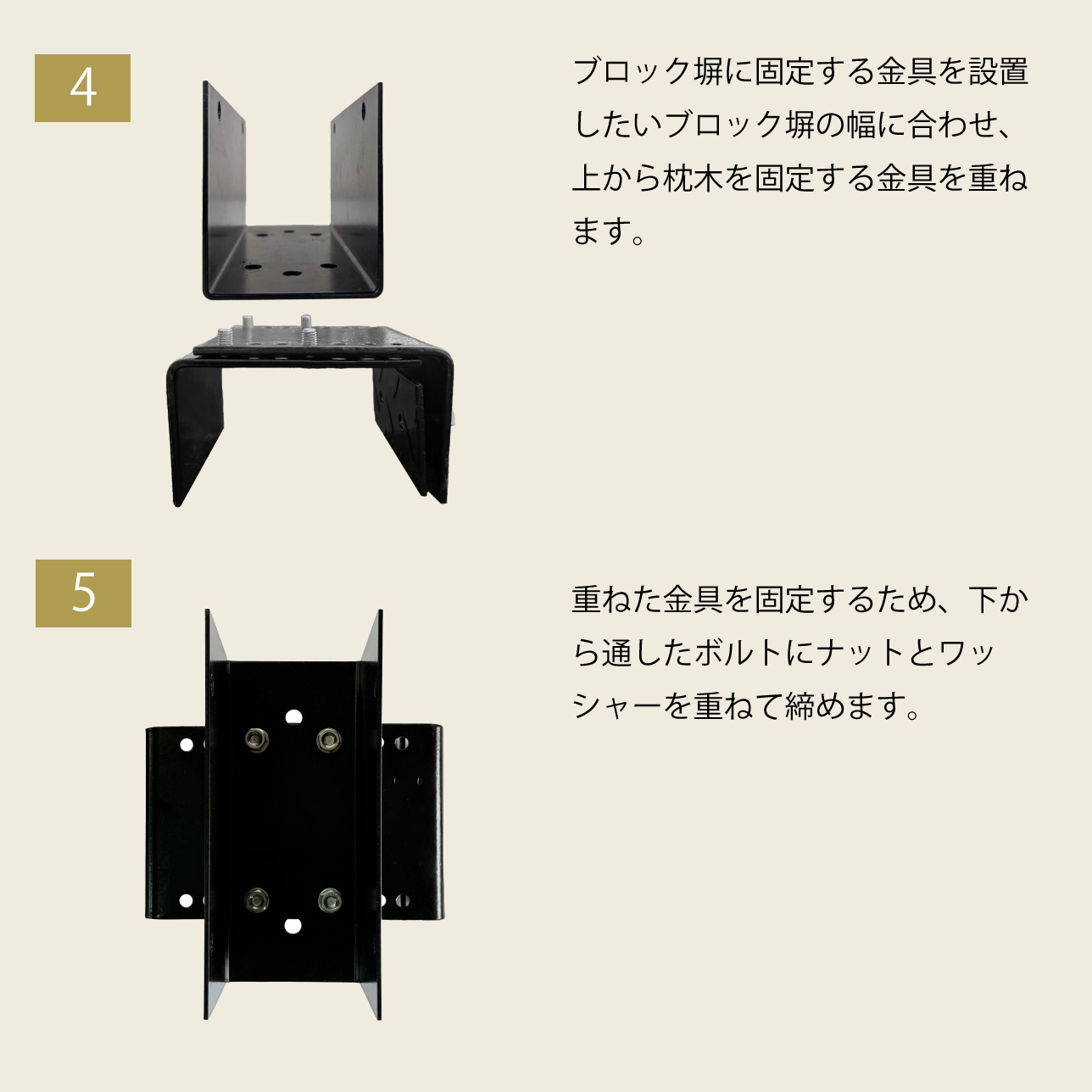 4

ブロック塀に固定する金具を設置したいブロック塀の幅に合わせ、上から枕木を固定する金具を重ねます。

5

重ねた金具を固定するため、下から通したボルトにナットとワッシャーを重ねて締めます。